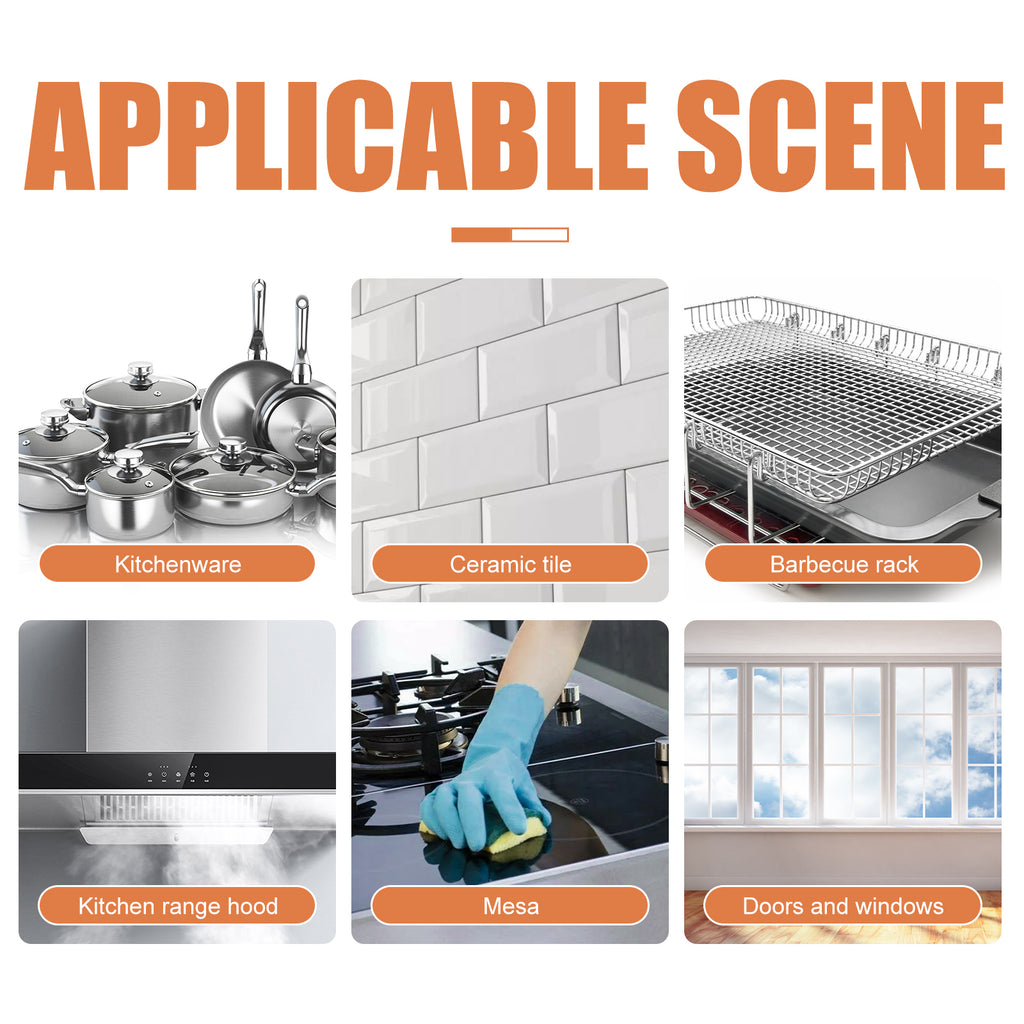 APPLICABLE SCENE

Kitchenware

Ceramic tile

Barbecue rack

Kitchen range hood

Mesa

Doors and windows