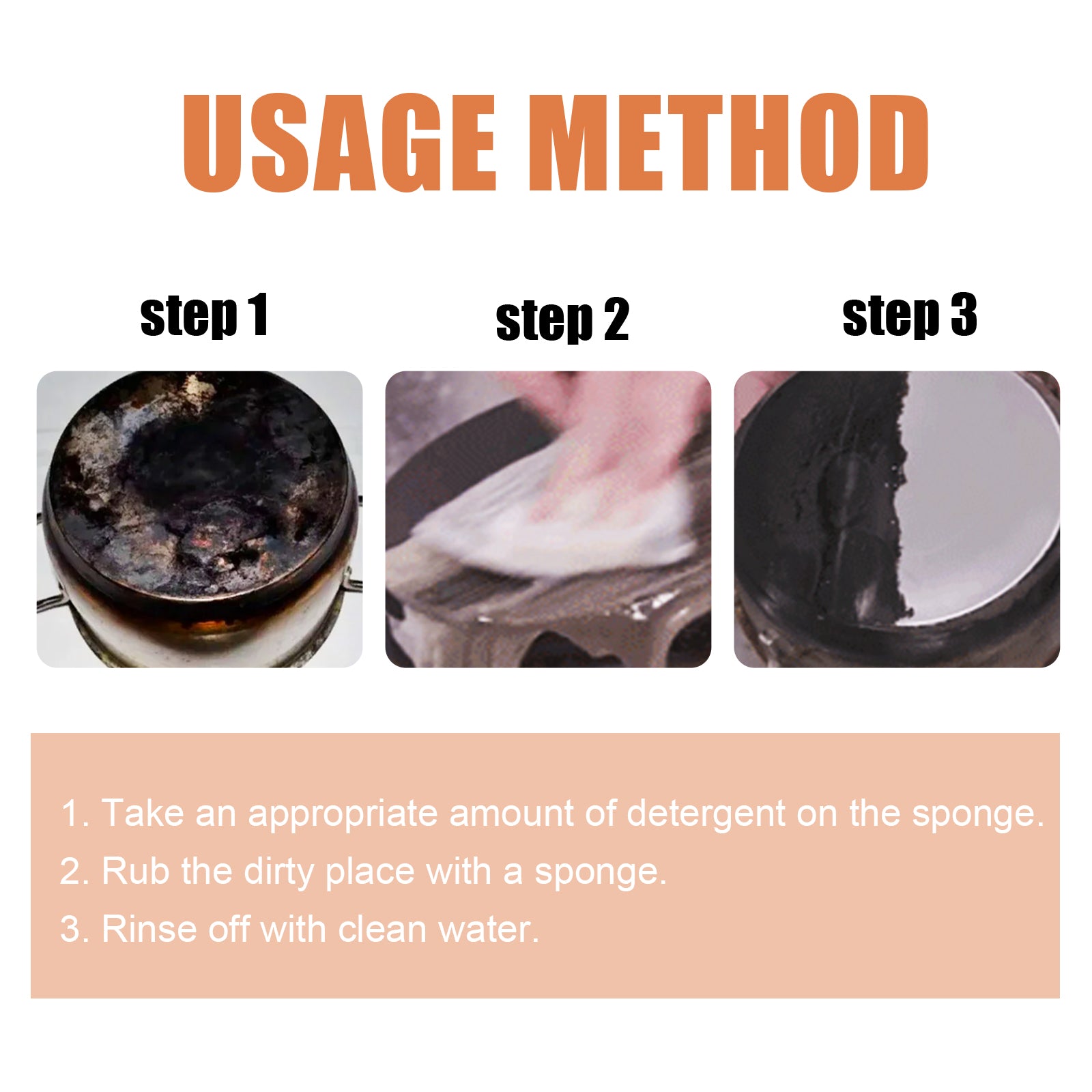 USAGE METHOD

step 1

step 2

step 3

1. Take an appropriate amount of detergent on the sponge.
2. Rub the dirty place with a sponge.
3. Rinse off with clean water.